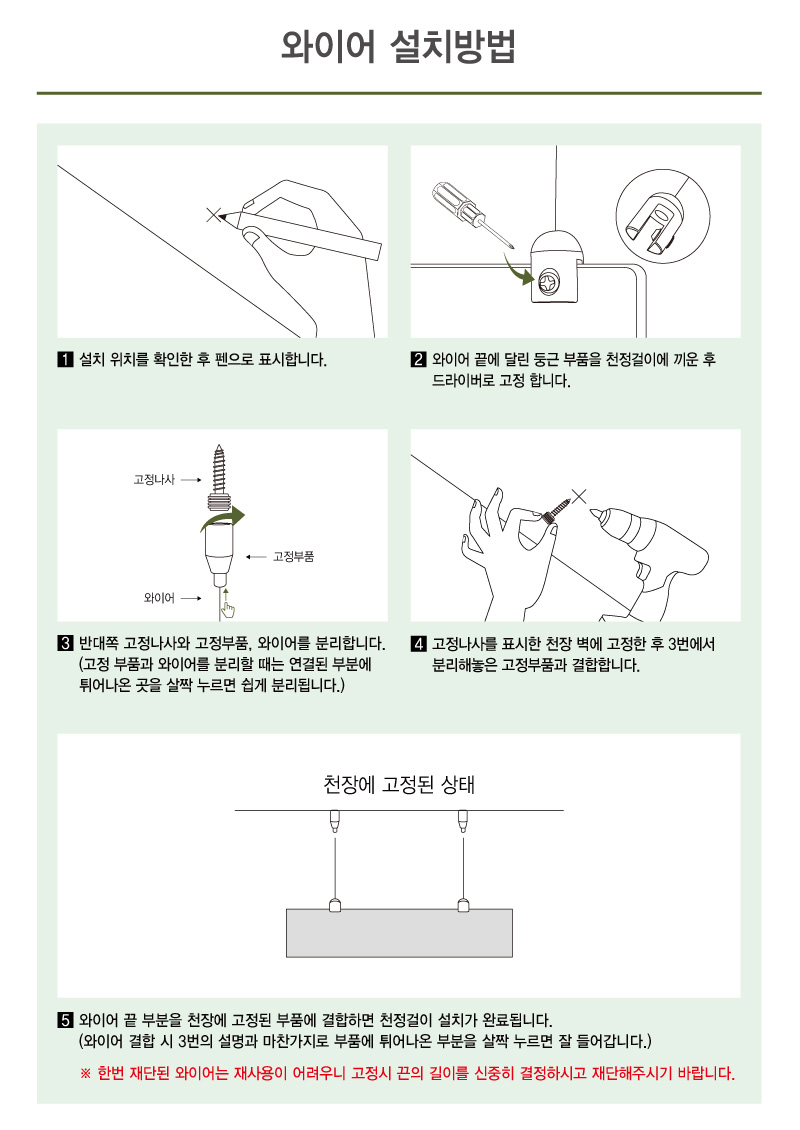 와이어 설치방법

1 설치 위치를 확인한 후 펜으로 표시합니다.

2 와이어 끝에 달린 둥근 부품을 천정걸이에 끼운 후 드라이버로 고정 합니다.

고정나사

고정부품

와이어

3 반대쪽 고정나사와 고정부품, 와이어를 분리합니다. (고정 부품과 와이어를 분리할 때는 연결된 부분에 튀어나온 곳을 살짝 누르면 쉽게 분리됩니다.)

4 고정나사를 표시한 천장 벽에 고정한 후 3번에서 분리해놓은 고정부품과 결합합니다.

천장에 고정된 상태

5 와이어 끝 부분을 천장에 고정된 부품에 결합하면 천정걸이 설치가 완료됩니다. (와이어 결합 시 3번의 설명과 마찬가지로 부품에 튀어나온 부분을 살짝 누르면 잘 들어갑니다.)

※ 한번 재단된 와이어는 재사용이 어려우니 고정시 끈의 길이를 신중히 결정하시고 재단해주시기 바랍니다.