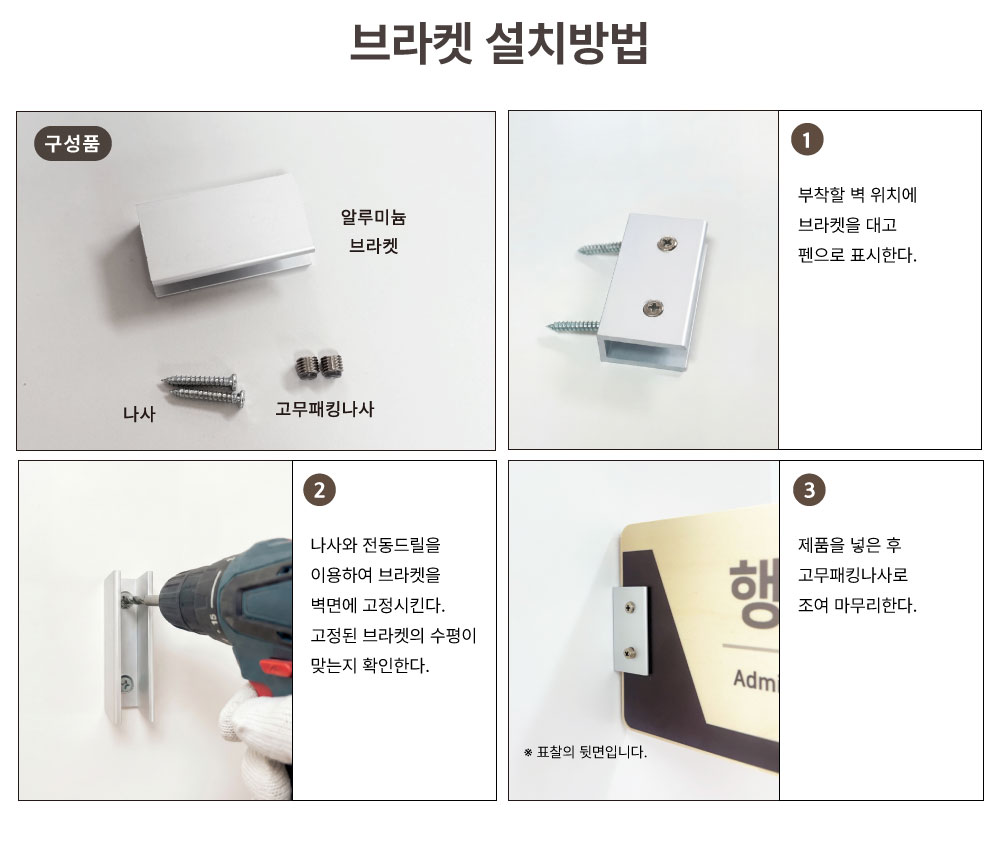 브라켓 설치방법

구성품

알루미늄
브라켓

나사

고무패킹나사

1

부착할 벽 위치에
브라켓을 대고
펜으로 표시한다.

2

나사와 전동드릴을
이용하여 브라켓을
벽면에 고정시킨다.
고정된 브라켓의 수평이
맞는지 확인한다.

행

Admi

※ 표찰의 뒷면입니다.

3

제품을 넣은 후
고무패킹나사로
조여 마무리한다.