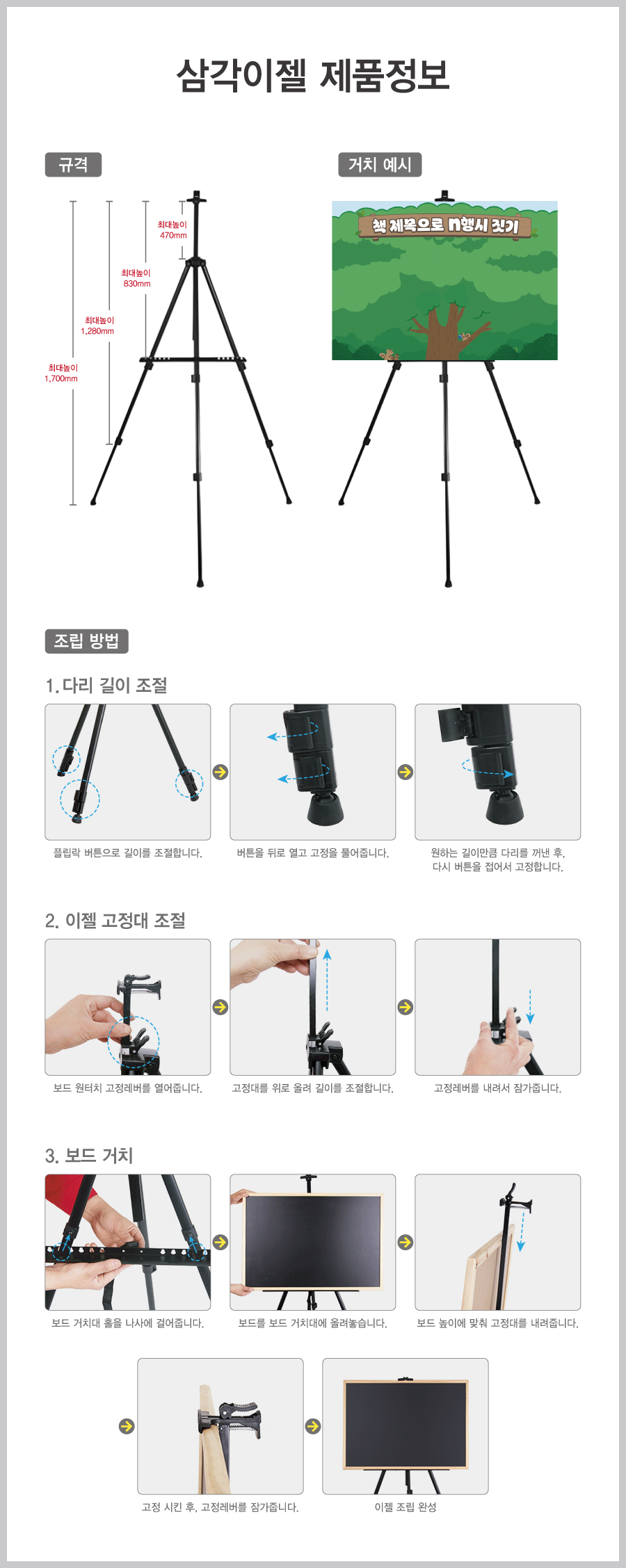 삼각이젤 제품정보

규격

최대높이
470mm

최대높이
830mm

최대높이
1,280mm

최대높이
1,700mm

거치 예시

책 제목으로 n행시 짓기

조립 방법

1. 다리 길이 조절

플립락 버튼으로 길이를 조절합니다.

버튼을 뒤로 열고 고정을 풀어줍니다.

원하는 길이만큼 다리를 꺼낸 후, 다시 버튼을 접어서 고정합니다.

2. 이젤 고정대 조절

보드 원터치 고정레버를 열어줍니다.

고정대를 위로 올려 길이를 조절합니다.

고정레버를 내려서 잠가줍니다.

3. 보드 거치

보드 거치대 홀을 나사에 걸어줍니다.

보드를 보드 거치대에 올려놓습니다.

보드 높이에 맞춰 고정대를 내려줍니다.

고정 시킨 후, 고정레버를 잠가줍니다.

이젤 조립 완성