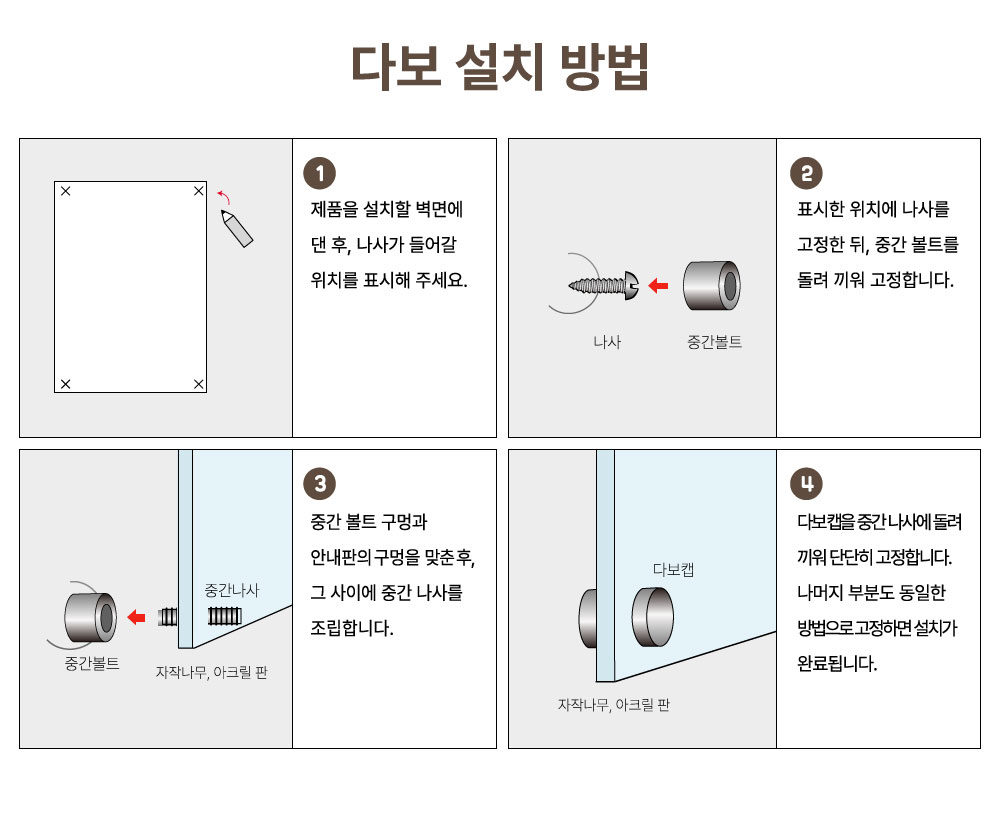 다보 설치 방법

1

제품을 설치할 벽면에 댄 후, 나사가 들어갈 위치를 표시해 주세요.

2

표시한 위치에 나사를 고정한 뒤, 중간 볼트를 돌려 끼워 고정합니다.

나사

중간볼트

3

중간 볼트 구멍과 안내판의 구멍을 맞춘 후, 그 사이에 중간 나사를 조립합니다.

중간나사

중간볼트

자작나무, 아크릴 판

4

다보캡을 중간 나사에 돌려 끼워 단단히 고정합니다. 나머지 부분도 동일한 방법으로 고정하면 설치가 완료됩니다.

다보캡

자작나무, 아크릴 판